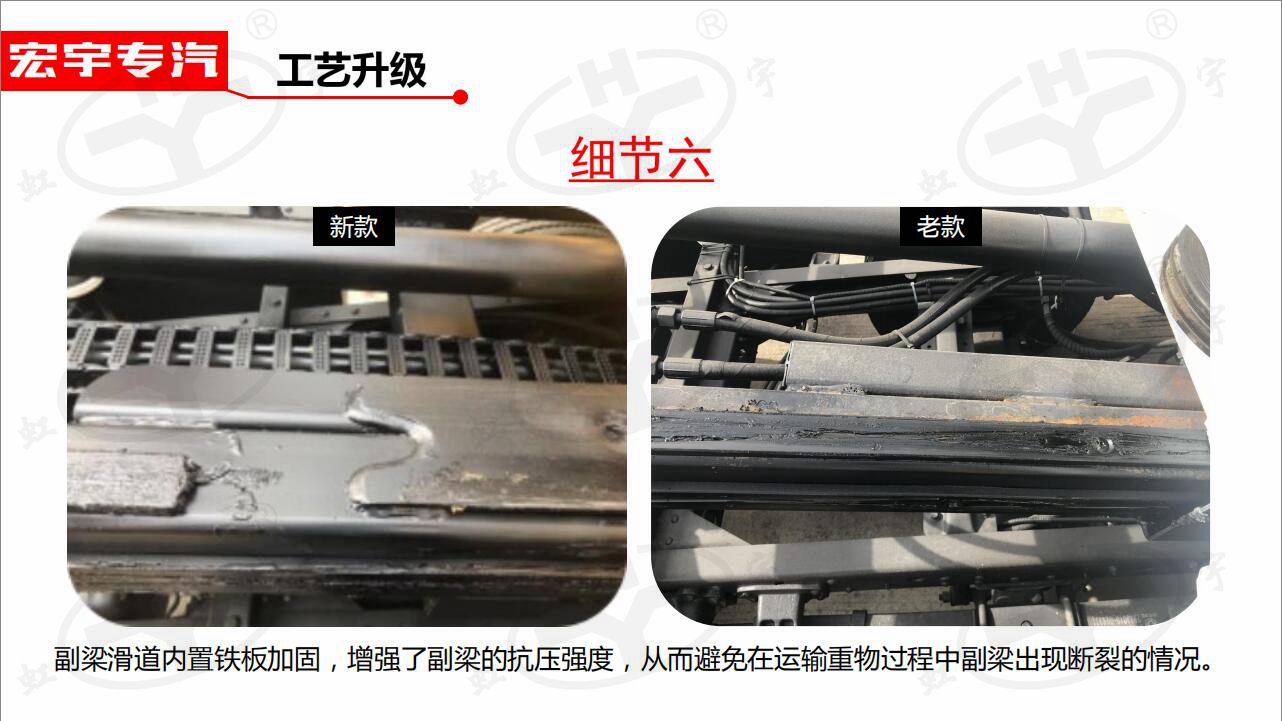 宏宇专汽

工艺升级

细节六

新款

老款

副梁滑道内置铁板加固，增强了副梁的抗压强度，从而避免在运输重物过程中副梁出现断裂的情况。